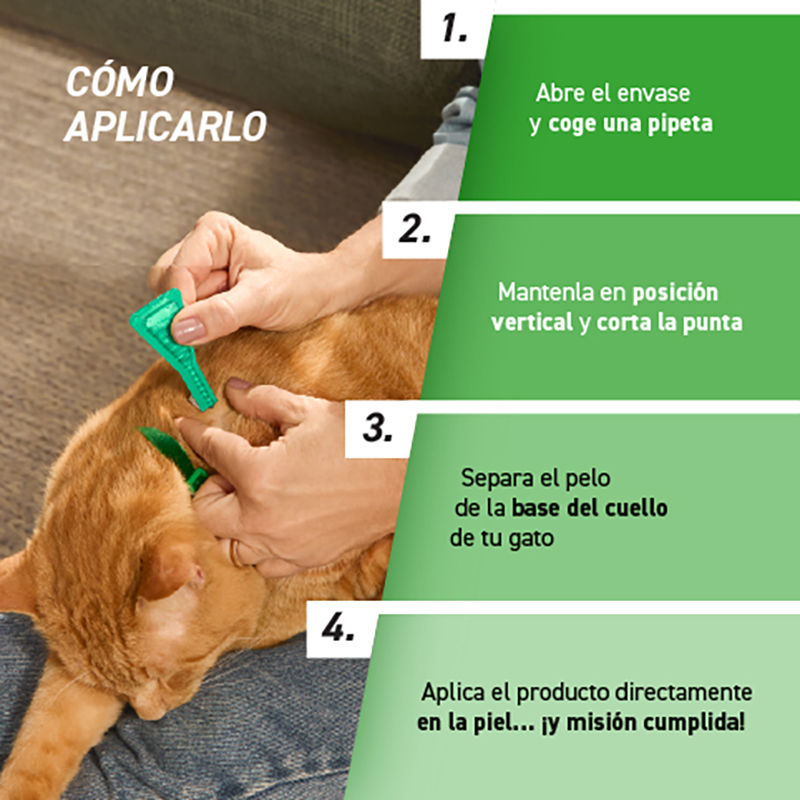 CÓMO APLICARLO

1.

Abre el envase y coge una pipeta

2.

Mantenla en posición vertical y corta la punta

3.

Separa el pelo de la base del cuello de tu gato

4.

Aplica el producto directamente en la piel... ¡y misión cumplida!