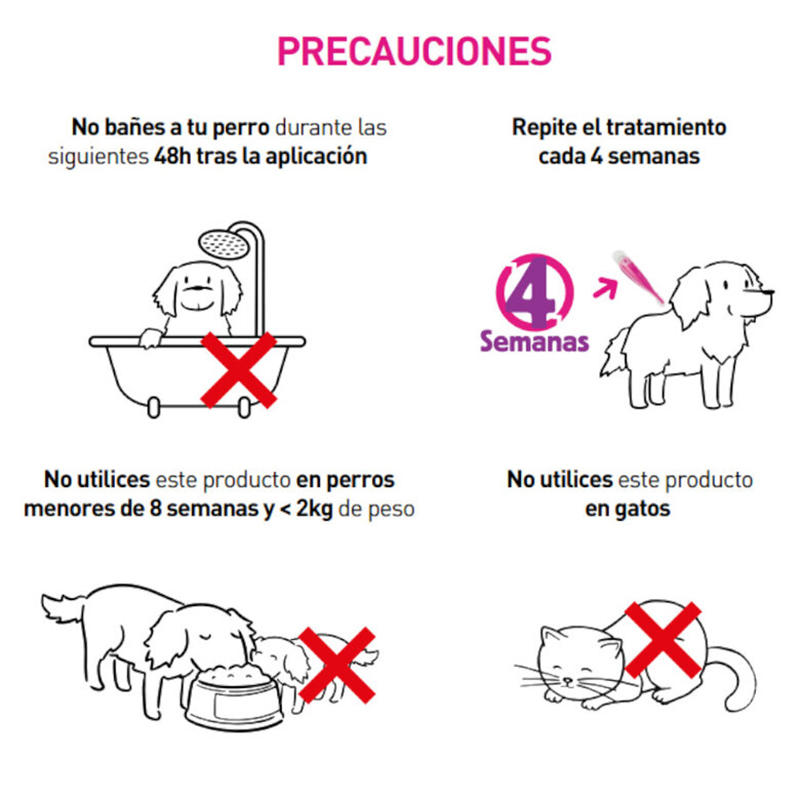 PRECAUCIONES

No bañes a tu perro durante las siguientes 48h tras la aplicación

Repite el tratamiento cada 4 semanas

4
Semanas

No utilices este producto en perros menores de 8 semanas y < 2kg de peso

No utilices este producto en gatos